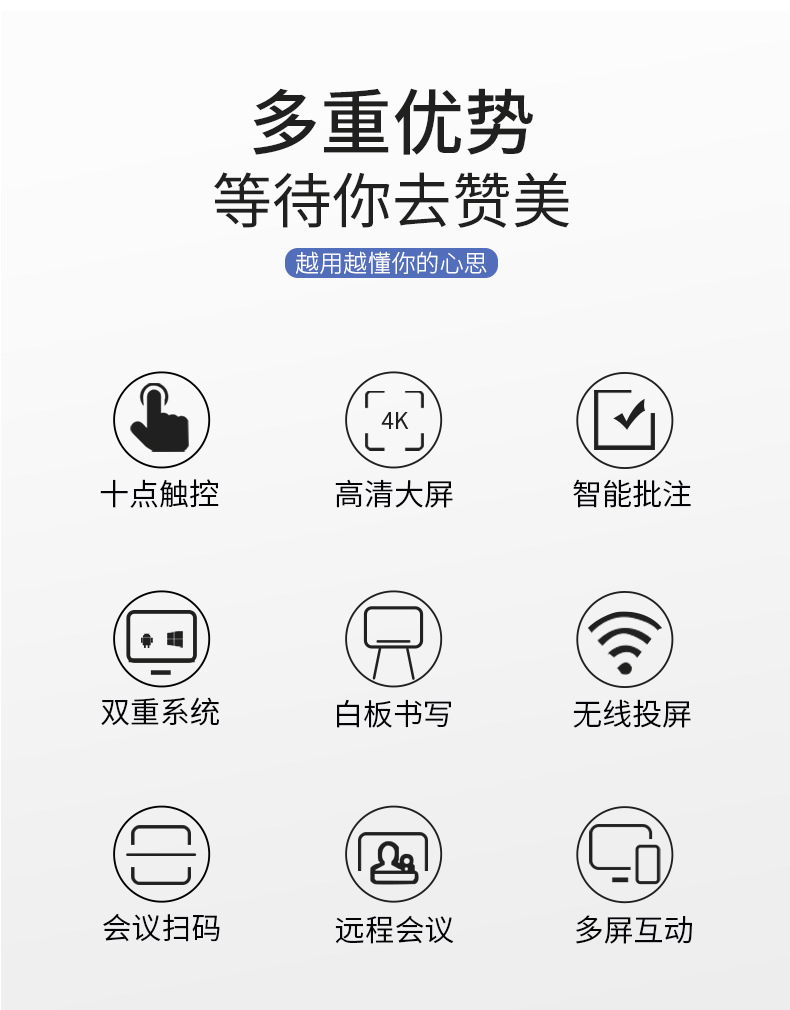 多重优势
等待你去赞美

越用越懂你的心思

4K

十点触控

高清大屏

智能批注

双重系统

白板书写

无线投屏

会议扫码

远程会议

多屏互动